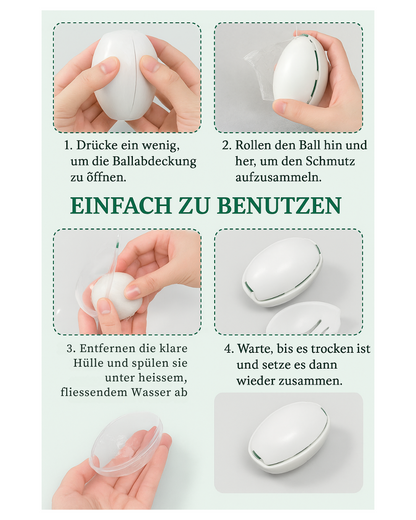 1. Drücke ein wenig, um die Ballabdeckung zu öffnen.

2. Rollen den Ball hin und her, um den Schmutz aufzusammeln.

EINFACH ZU BENUTZEN

3. Entfernen die klare Hülle und spülen sie unter heissem, fliessendem Wasser ab

4. Warte, bis es trocken ist und setze es dann wieder zusammen.