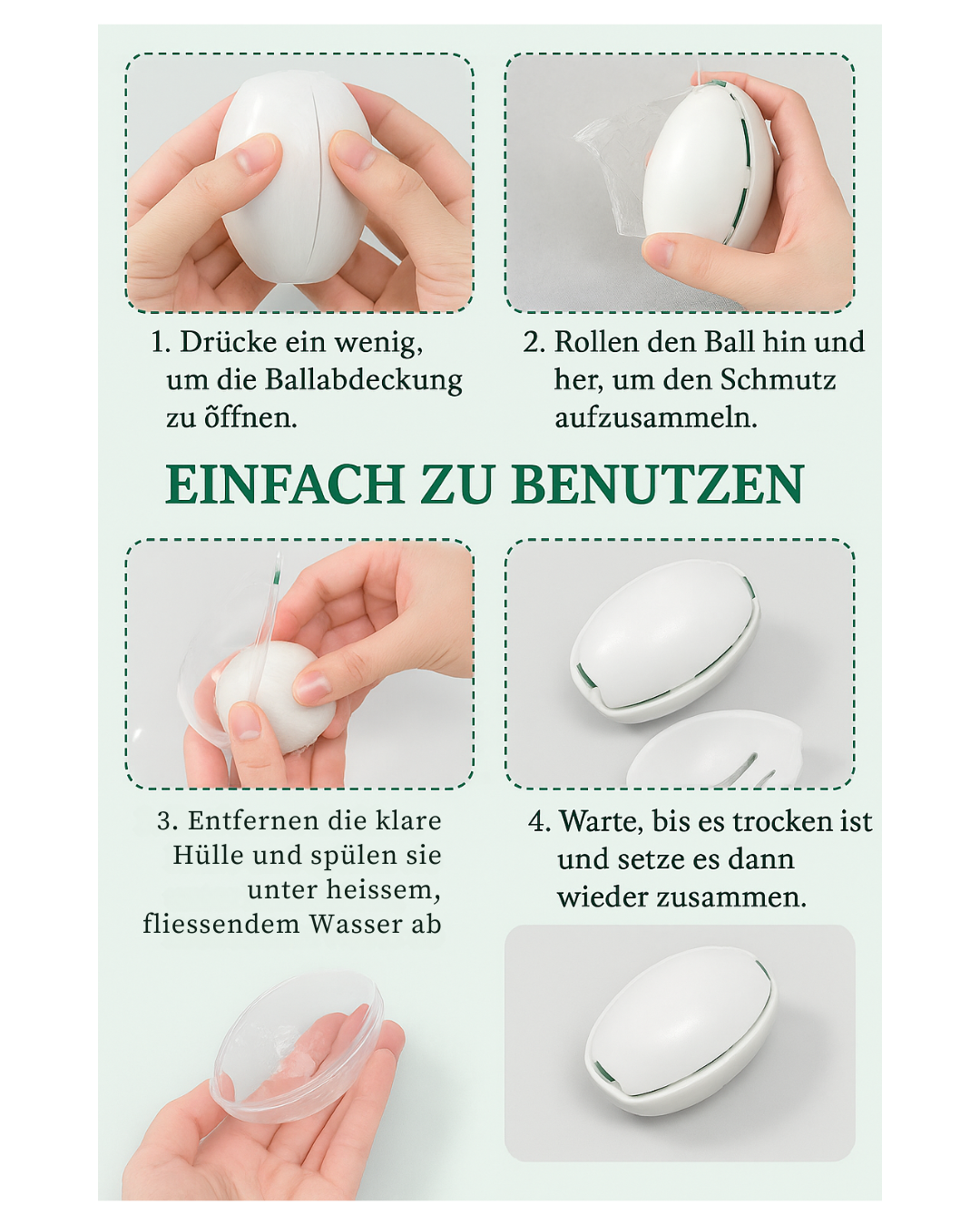 1. Drücke ein wenig, um die Ballabdeckung zu õffnen.

2. Rollen den Ball hin und her, um den Schmutz aufzusammeln.

EINFACH ZU BENUTZEN

3. Entfernen die klare Hülle und spülen sie unter heissem, fliessendem Wasser ab

4. Warte, bis es trocken ist und setze es dann wieder zusammen.